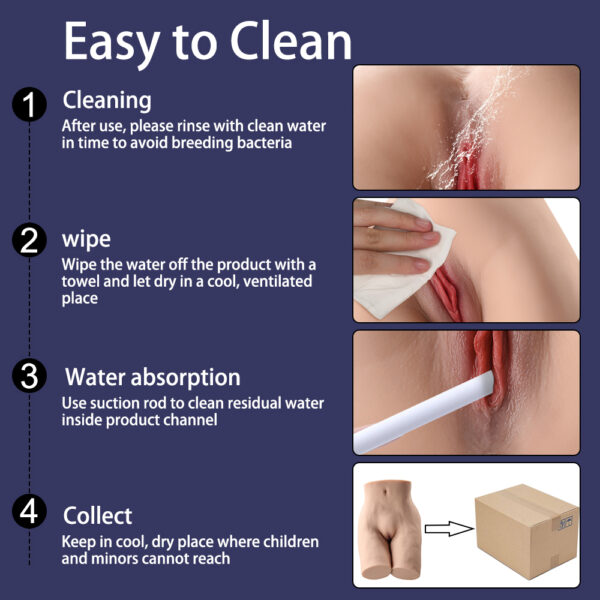 Easy to Clean

1 Cleaning
After use, please rinse with clean water in time to avoid breeding bacteria

2 wipe
Wipe the water off the product with a towel and let dry in a cool, ventilated place

3 Water absorption
Use suction rod to clean residual water inside product channel

4 Collect
Keep in cool, dry place where children and minors cannot reach